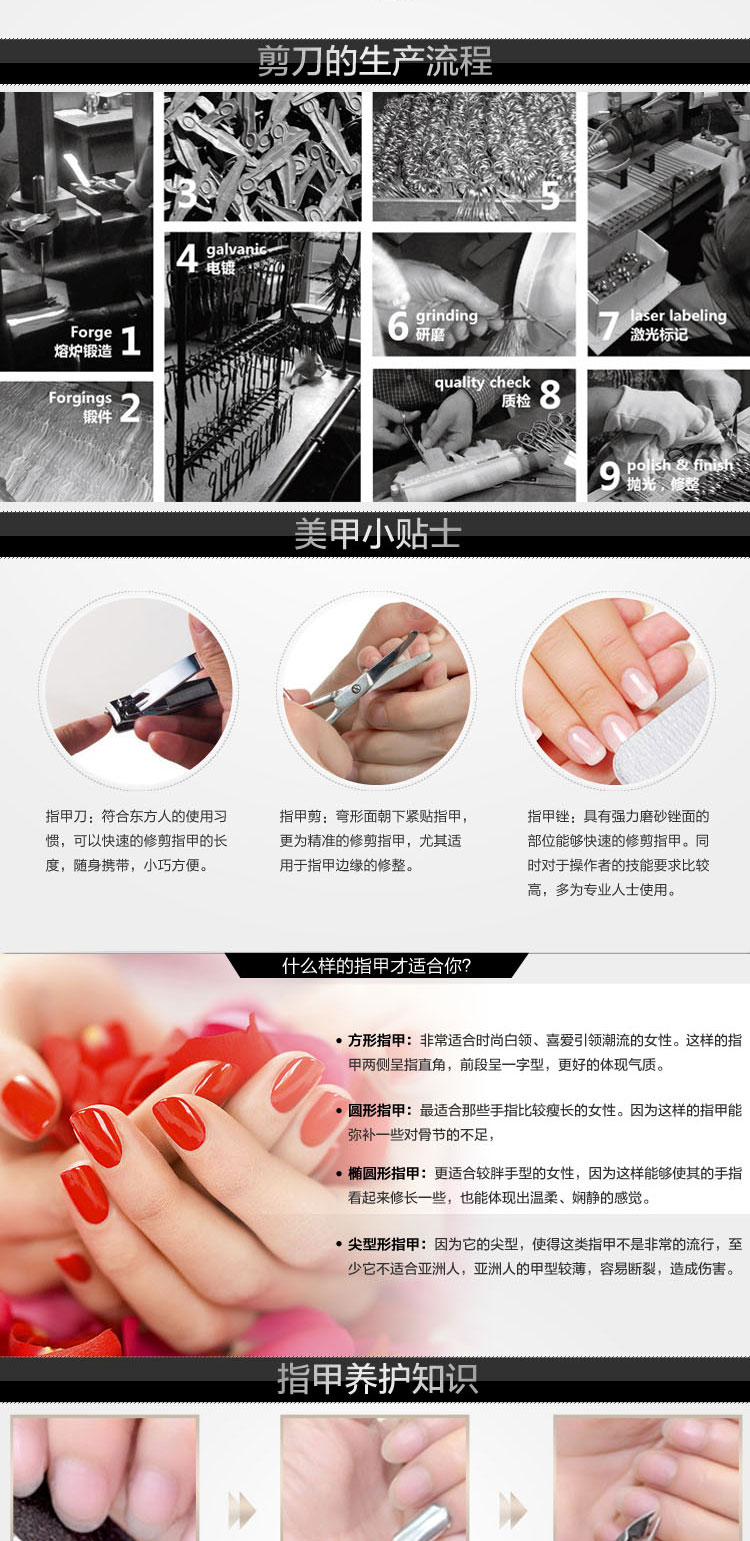 剪刀的生产流程

Forge 熔炉锻造 1

Forgings 锻件 2

3

4 galvanic 电镀

5

6 grinding 研磨

7 laser labeling 激光标记

quality check 质检 8

9 polish & finish 抛光、修整

美甲小贴士

指甲刀：符合东方人的使用习惯，可以快速的修剪指甲的长度，随身携带，小巧方便。

指甲剪：弯形面朝下紧贴指甲，更为精准的修剪指甲，尤其适用于指甲边缘的修整。

指甲锉：具有强力磨砂锉面的部位能够快速的修剪指甲。同时对于操作者的技能要求比较高，多为专业人士使用。

什么样的指甲才适合你?

• 方形指甲：非常适合时尚白领、喜爱引领潮流的女性。这样的指甲两侧呈指直角，前段呈一字型，更好的体现气质。

• 圆形指甲：最适合那些手指比较瘦长的女性。因为这样的指甲能弥补一些对骨节的不足，

• 椭圆形指甲：更适合较胖手型的女性，因为这样能够使其的手指看起来修长一些，也能体现出温柔、娴静的感觉。

• 尖型形指甲：因为它的尖型，使得这类指甲不是非常的流行，至少它不适合亚洲人，亚洲人的甲型较薄，容易断裂，造成伤害。

指甲养护知识