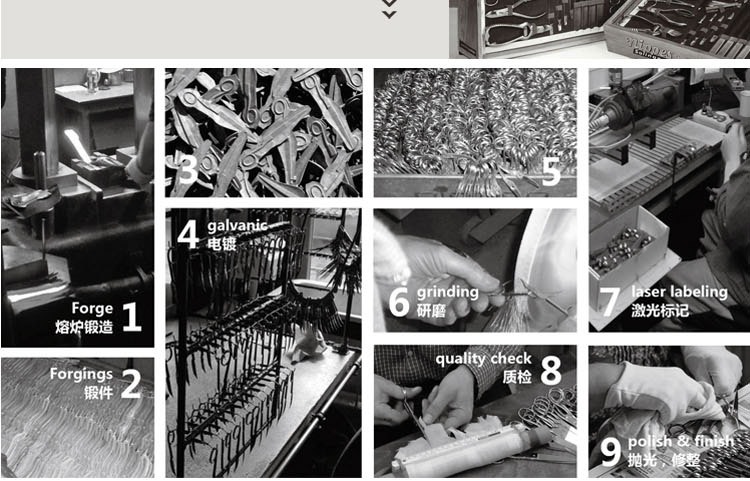 Forge
熔炉锻造 1

Forgings
锻件 2

3

4 galvanic
电镀

5

6 grinding
研磨

7 laser labeling
激光标记

quality check
质检 8

9 polish & finish
抛光，修整